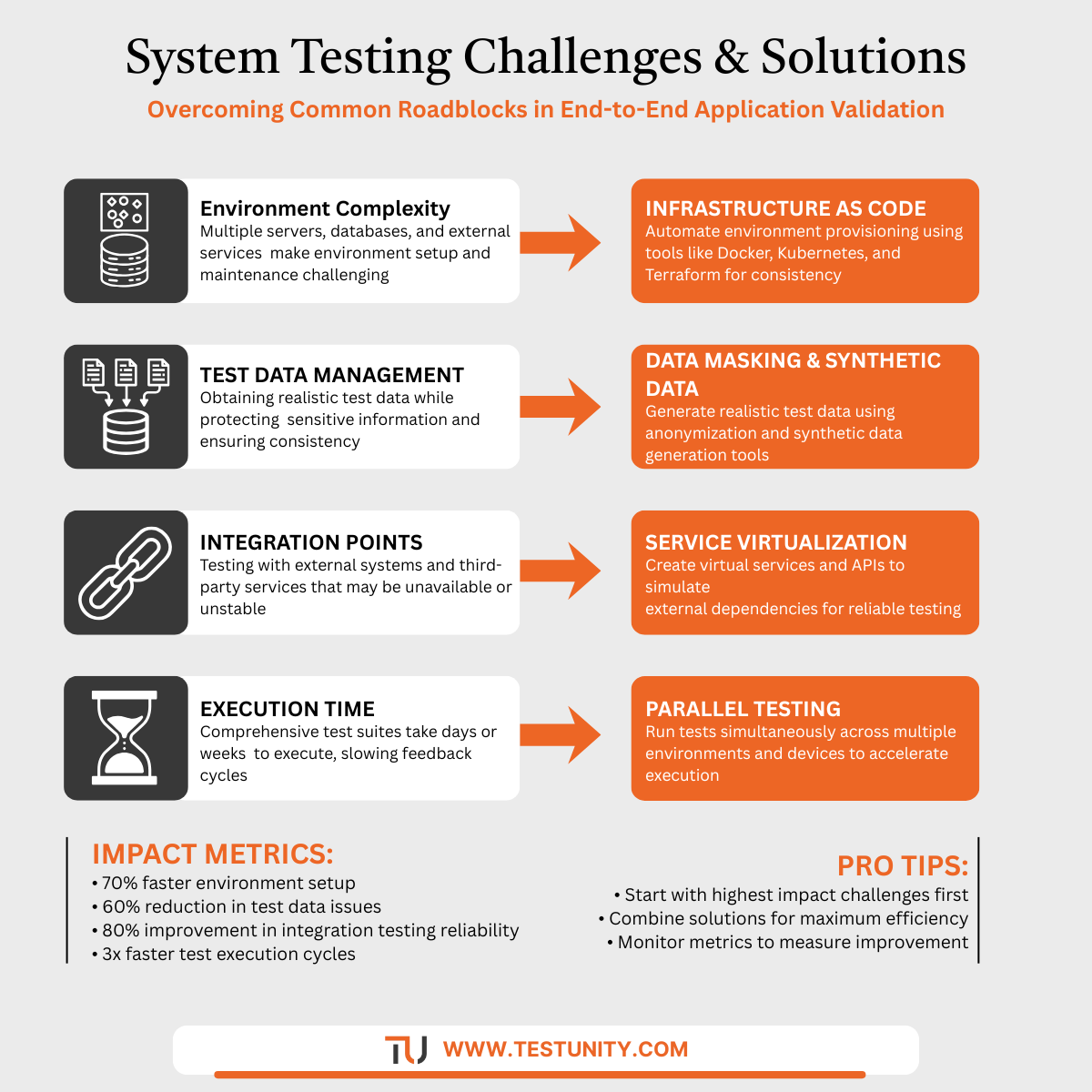 System Testing Challenges & Solutions

Overcoming Common Roadblocks in End-to-End Application Validation

Environment Complexity
Multiple servers, databases, and external services make environment setup and maintenance challenging

INFRASTRUCTURE AS CODE
Automate environment provisioning using tools like Docker, Kubernetes, and Terraform for consistency

TEST DATA MANAGEMENT
Obtaining realistic test data while protecting sensitive information and ensuring consistency

DATA MASKING & SYNTHETIC DATA
Generate realistic test data using anonymization and synthetic data generation tools

INTEGRATION POINTS
Testing with external systems and third-party services that may be unavailable or unstable

SERVICE VIRTUALIZATION
Create virtual services and APIs to simulate
external dependencies for reliable testing

EXECUTION TIME
Comprehensive test suites take days or weeks to execute, slowing feedback cycles

PARALLEL TESTING
Run tests simultaneously across multiple environments and devices to accelerate execution

IMPACT METRICS:
• 70% faster environment setup
• 60% reduction in test data issues
• 80% improvement in integration testing reliability
• 3x faster test execution cycles

PRO TIPS:
• Start with highest impact challenges first
• Combine solutions for maximum efficiency
• Monitor metrics to measure improvement

TU WWW.TESTUNITY.COM