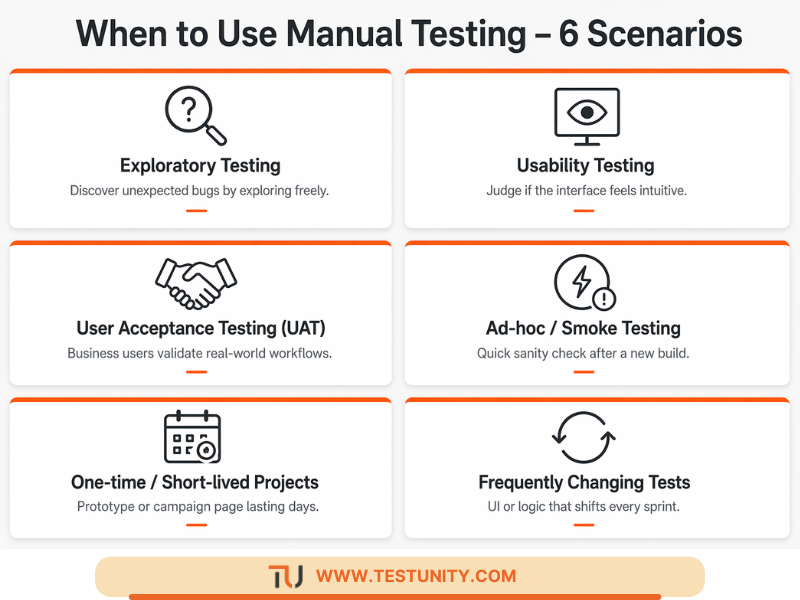 When to Use Manual Testing – 6 Scenarios

Exploratory Testing
Discover unexpected bugs by exploring freely.

Usability Testing
Judge if the interface feels intuitive.

User Acceptance Testing (UAT)
Business users validate real-world workflows.

Ad-hoc / Smoke Testing
Quick sanity check after a new build.

One-time / Short-lived Projects
Prototype or campaign page lasting days.

Frequently Changing Tests
UI or logic that shifts every sprint.

TU WWW.TESTUNITY.COM